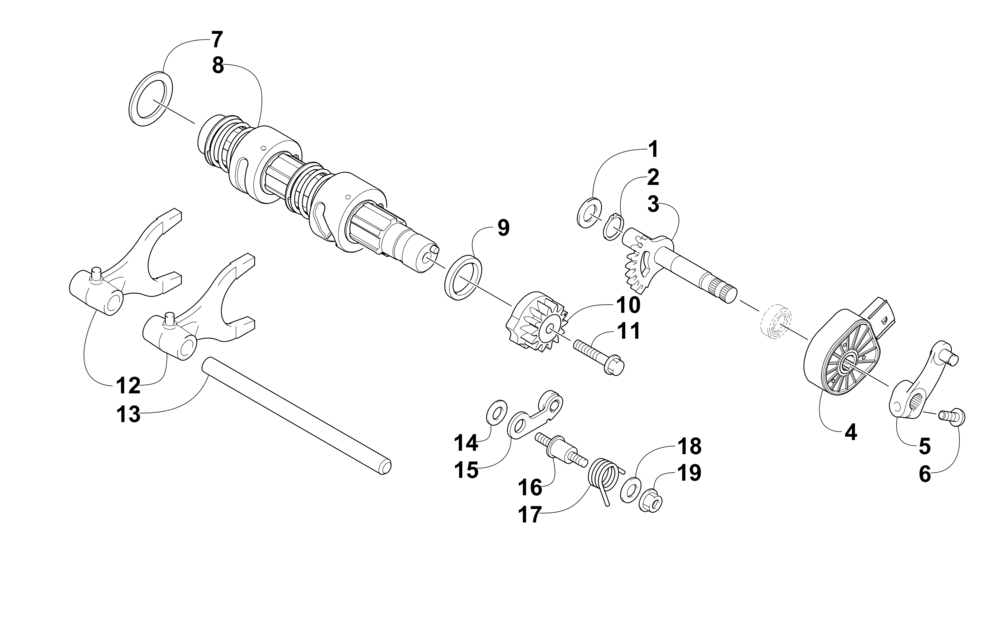 7
8
1
2
3
9
10
11
12
13
14
15
16
17
18
19
4
5
6